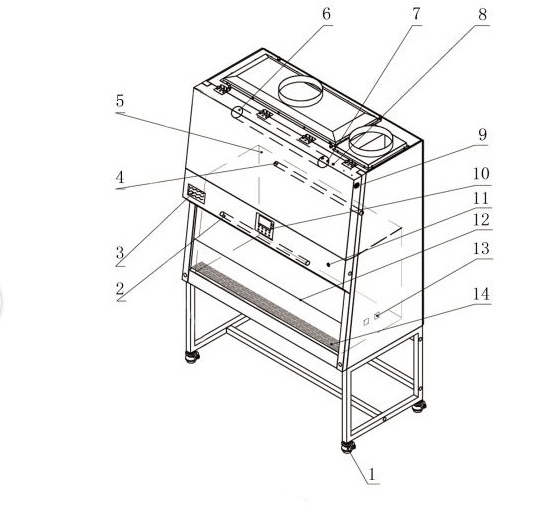 6
7
8
5
9
4
10
11
12
3
13
2
14
1